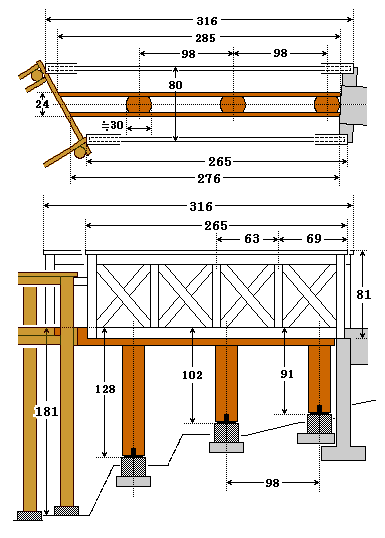 316
285
98
98
80
24
≒30
265
276
316
265
63
69
81
128
102
91
181
98